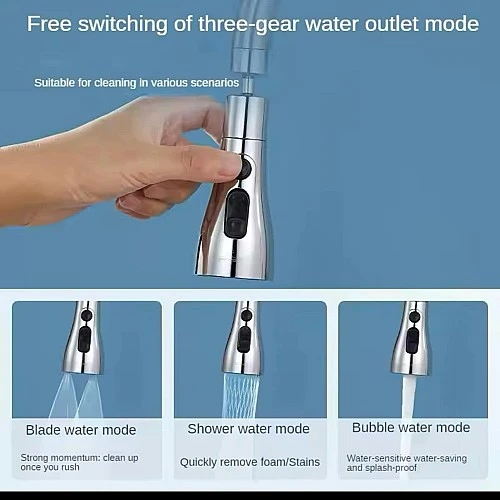 Free switching of three-gear water outlet mode

Suitable for cleaning in various scenarios

Blade water mode

Strong momentum: clean up once you rush

Shower water mode

Quickly remove foam/Stains

Bubble water mode

Water-sensitive water-saving and splash-proof